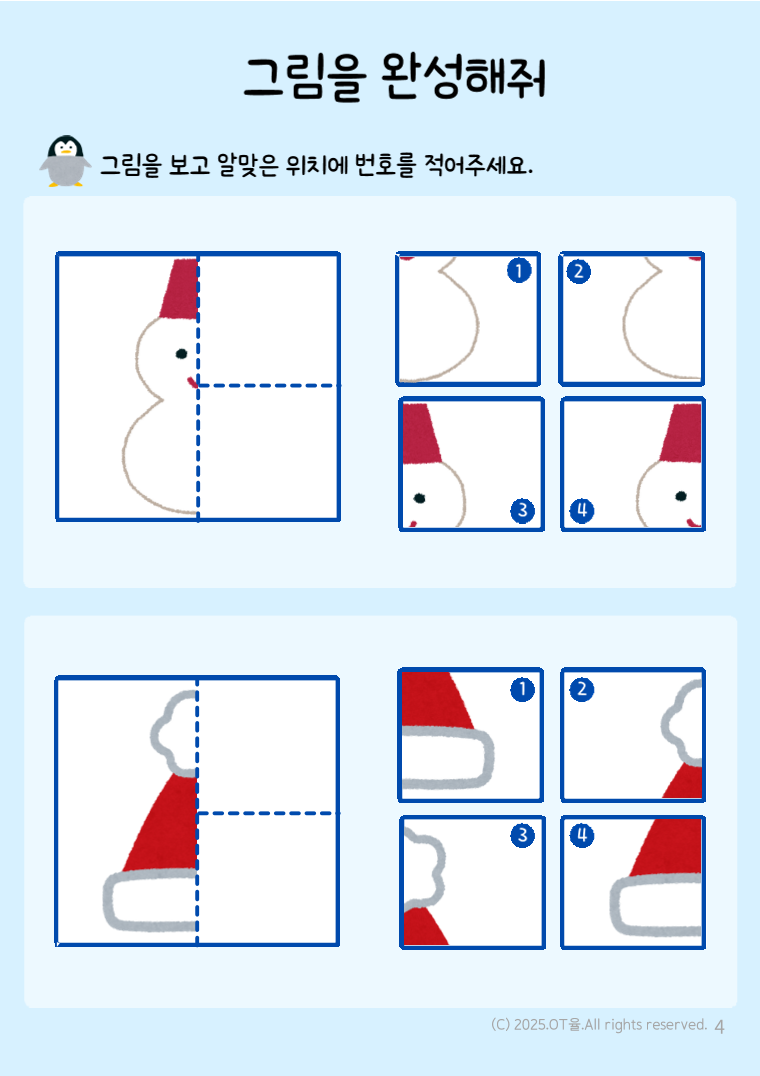 그림을 완성해줘

그림을 보고 알맞은 위치에 번호를 적어주세요.

1 2 3 4

1 2 3 4

(C) 2025.OT율.All rights reserved. 4