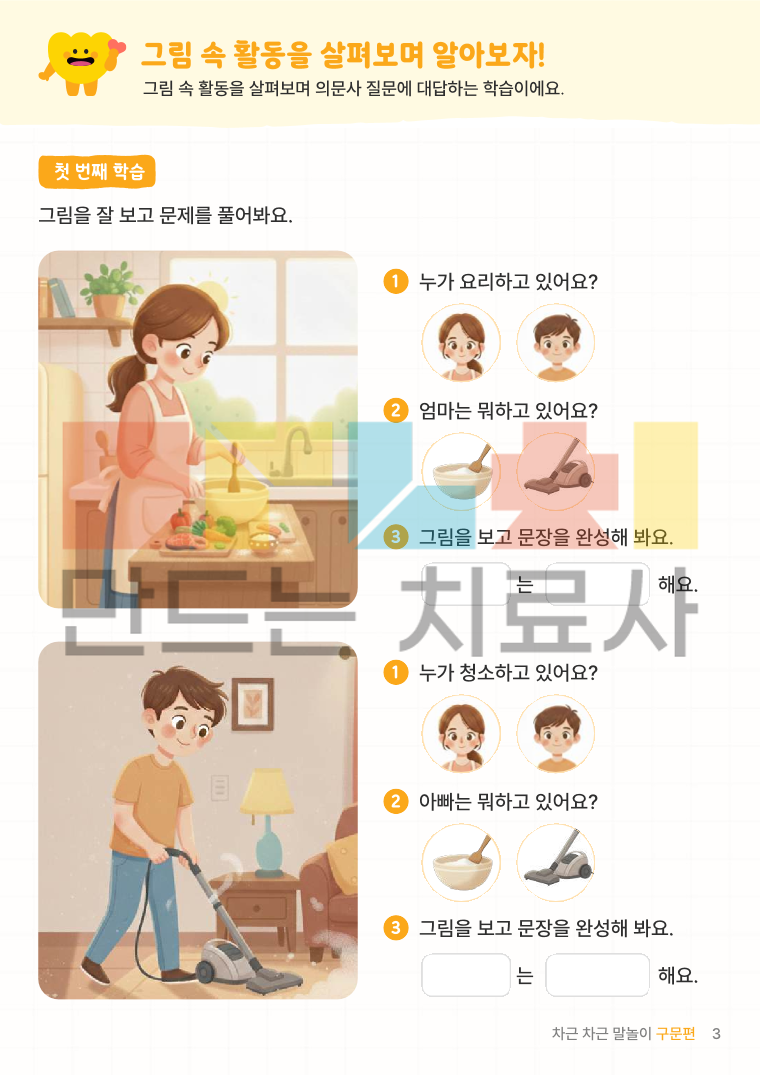 그림 속 활동을 살펴보며 알아보자!
그림 속 활동을 살펴보며 의문사 질문에 대답하는 학습이에요.

첫 번째 학습

그림을 잘 보고 문제를 풀어봐요.

1 누가 요리하고 있어요?

2 엄마는 뭐하고 있어요?

3 그림을 보고 문장을 완성해 봐요.

는 해요.

만드는 치료사

1 누가 청소하고 있어요?

2 아빠는 뭐하고 있어요?

3 그림을 보고 문장을 완성해 봐요.

는 해요.

차근 차근 말놀이 구문편 3