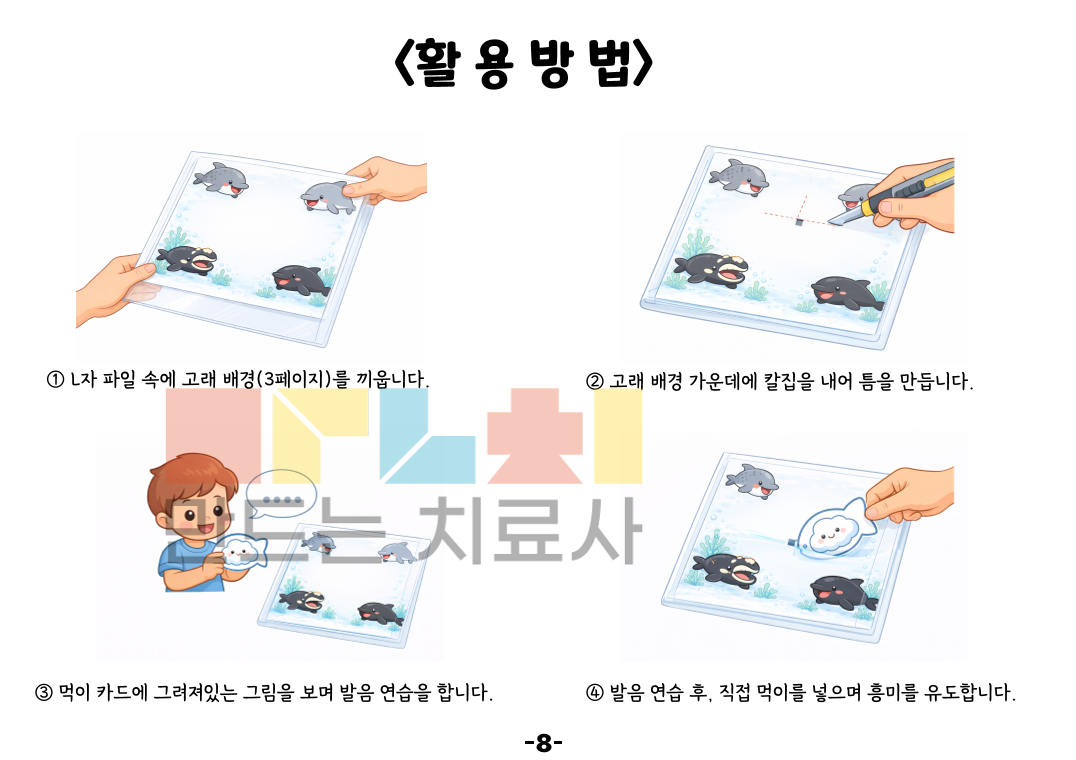 〈활 용 방 법〉

① L자 파일 속에 고래 배경(3페이지)를 끼웁니다.

② 고래 배경 가운데에 칼집을 내어 틈을 만듭니다.

만드는 치료사

③ 먹이 카드에 그려져있는 그림을 보며 발음 연습을 합니다.

④ 발음 연습 후, 직접 먹이를 넣으며 흥미를 유도합니다.

-8-